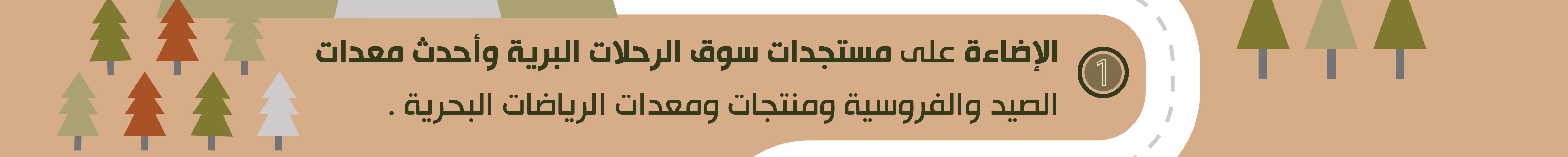 1

الإضاءة على مستجدات سوق الرحلات البرية وأحدث معدات الصيد والفروسية ومنتجات ومعدات الرياضات البحرية .